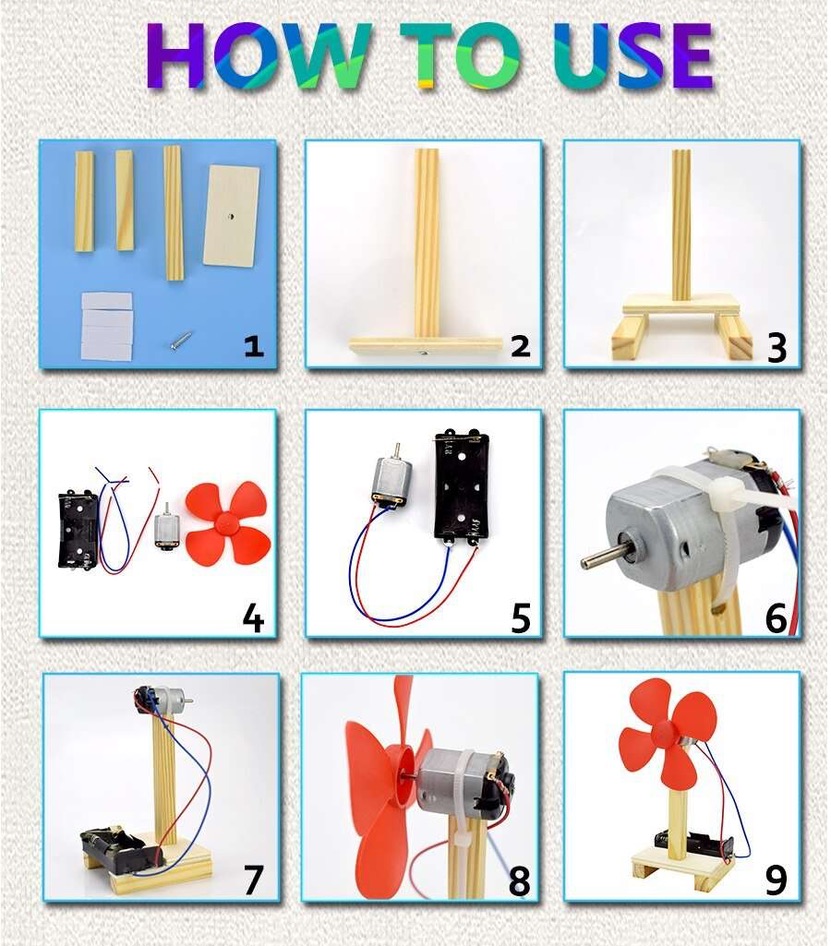 HOW TO USE

1

2

3

4

5

6

7

8

9